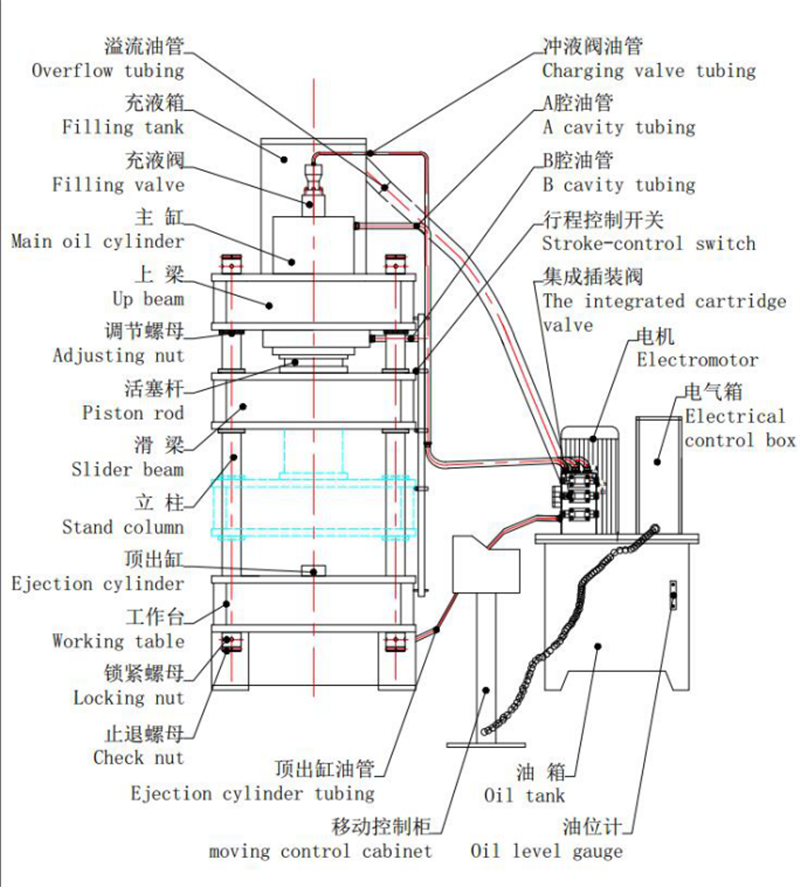 溢流油管
Overflow tubing
充液箱
Filling tank
充液阀
Filling valve
主 缸
Main oil cylinder
上 梁
Up beam
调节螺母
Adjusting nut
活塞杆
Piston rod
滑 梁
Slider beam
立 柱
Stand column
顶出缸
Ejection cylinder
工作台
Working table
锁紧螺母
Locking nut
止退螺母
Check nut

冲液阀油管
Charging valve tubing
A腔油管
A cavity tubing
B腔油管
B cavity tubing
行程控制开关
Stroke-control switch
集成插装阀
The integrated cartridge valve
电机
Electromotor
电气箱
Electrical control box

顶出缸油管
Ejection cylinder tubing
移动控制柜
moving control cabinet
油 箱
Oil tank
油位计
Oil level gauge